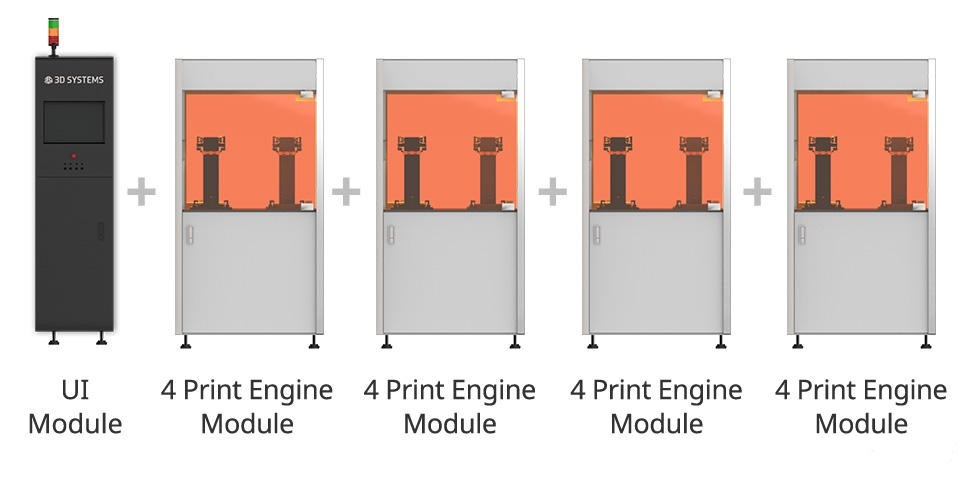 3D SYSTEMS

+ + + +

UI Module

4 Print Engine Module

4 Print Engine Module

4 Print Engine Module

4 Print Engine Module