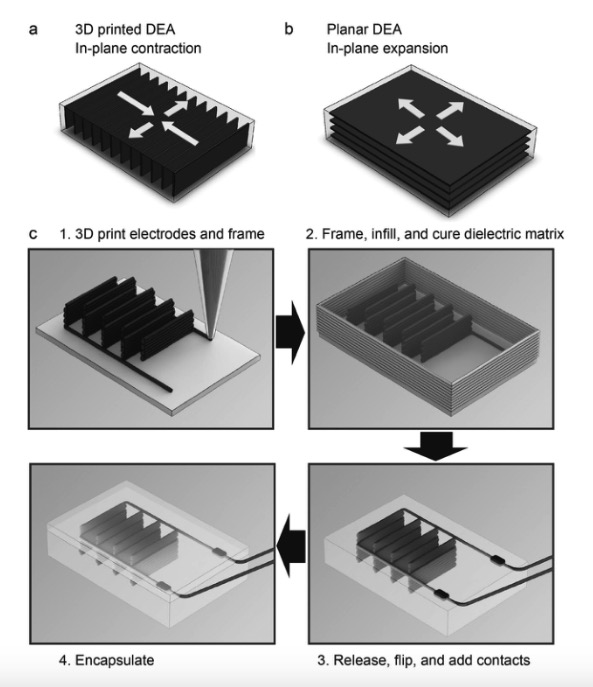 a 3D printed DEA
In-plane contraction

b Planar DEA
In-plane expansion

c 1. 3D print electrodes and frame

2. Frame, infill, and cure dielectric matrix

4. Encapsulate

3. Release, flip, and add contacts