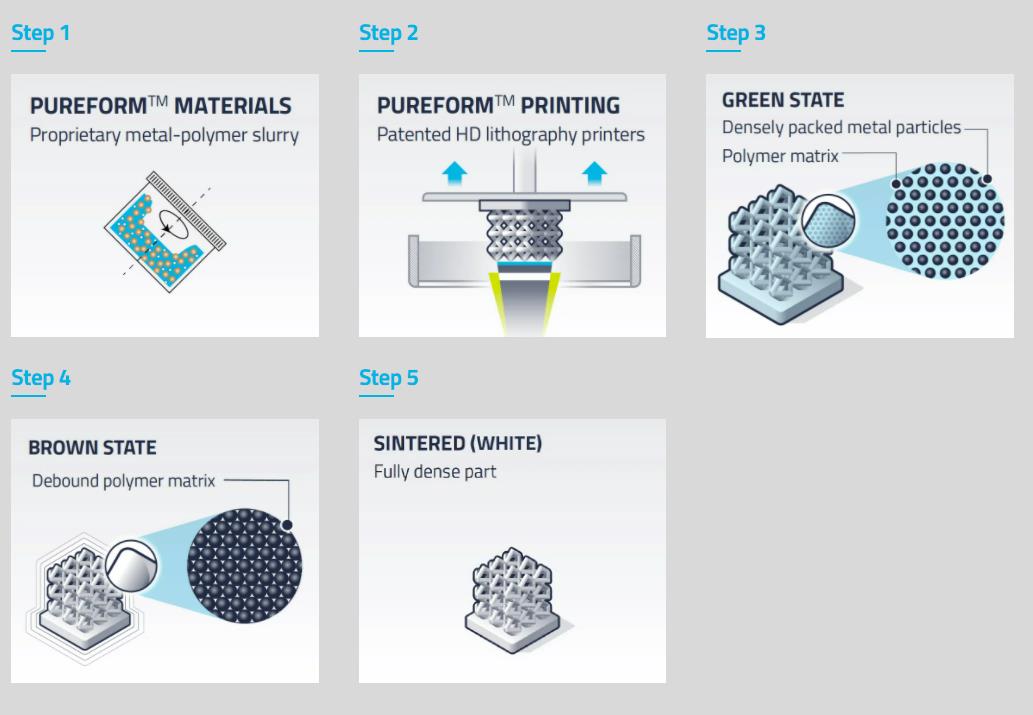 Step 1

PUREFORM™ MATERIALS
Proprietary metal-polymer slurry

Step 2

PUREFORM™ PRINTING
Patented HD lithography printers

Step 3

GREEN STATE
Densely packed metal particles
Polymer matrix

Step 4

BROWN STATE
Debound polymer matrix

Step 5

SINTERED (WHITE)
Fully dense part