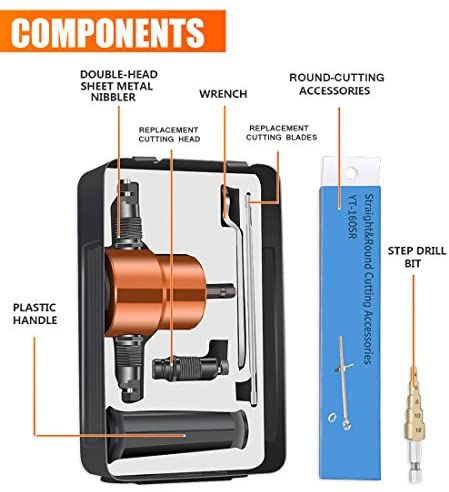 COMPONENTS

DOUBLE-HEAD SHEET METAL NIBBLER

WRENCH

ROUND-CUTTING ACCESSORIES

REPLACEMENT CUTTING HEAD

REPLACEMENT CUTTING BLADES

Straight&Round Cutting Accessories
YT-160SR

STEP DRILL BIT

PLASTIC HANDLE

8
10
12