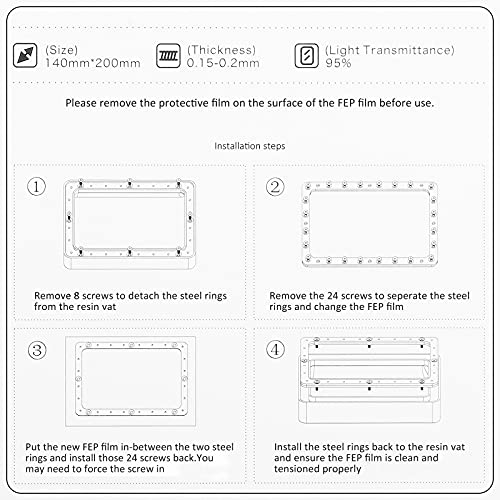 (Size)
140mm*200mm

(Thickness)
0.15-0.2mm

(Light Transmittance)
95%

Please remove the protective film on the surface of the FEP film before use.

Installation steps

①

Remove 8 screws to detach the steel rings from the resin vat

②

Remove the 24 screws to seperate the steel rings and change the FEP film

③

Put the new FEP film in-between the two steel rings and install those 24 screws back.You may need to force the screw in

④

Install the steel rings back to the resin vat and ensure the FEP film is clean and tensioned properly