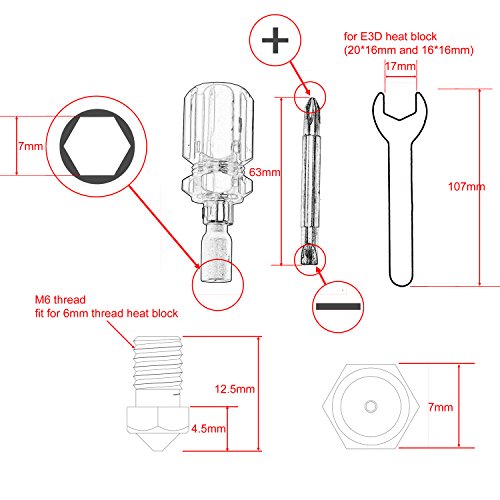 for E3D heat block
(20*16mm and 16*16mm)

17mm

7mm

63mm

107mm

M6 thread
fit for 6mm thread heat block

12.5mm

4.5mm

7mm