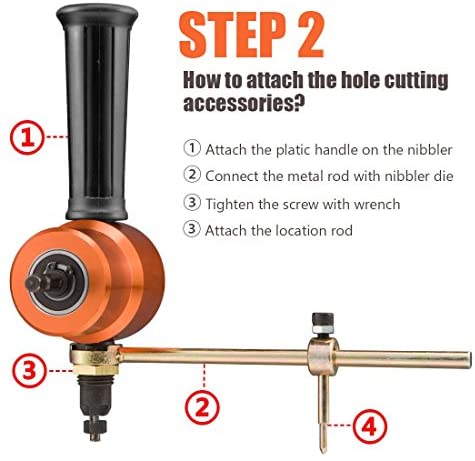 STEP 2

How to attach the hole cutting accessories?

① Attach the platic handle on the nibbler
② Connect the metal rod with nibbler die
③ Tighten the screw with wrench
③ Attach the location rod

1
3
2
4