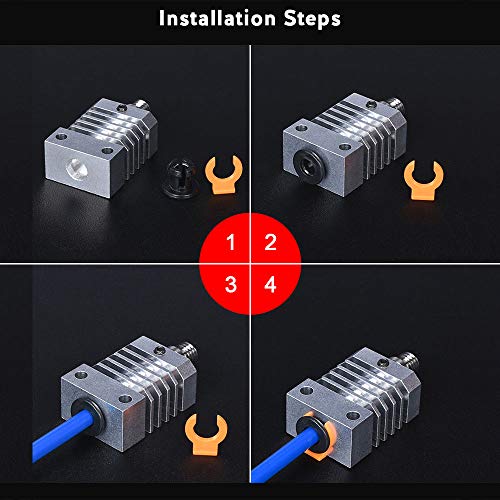 Installation Steps

1 2
3 4