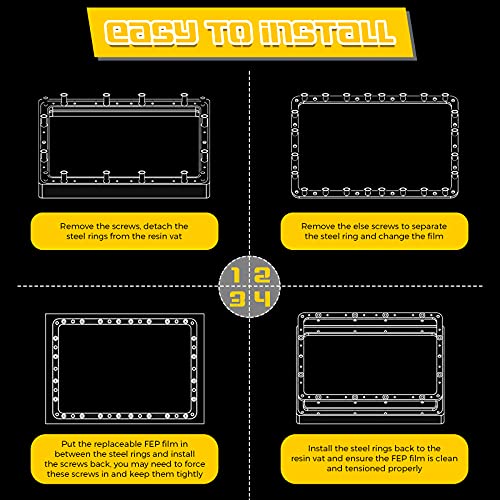 EASY TO INSTALL

Remove the screws, detach the steel rings from the resin vat

Remove the else screws to separate the steel ring and change the film

1 2
3 4

Put the replaceable FEP film in between the steel rings and install the screws back, you may need to force these screws in and keep them tightly

Install the steel rings back to the resin vat and ensure the FEP film is clean and tensioned properly