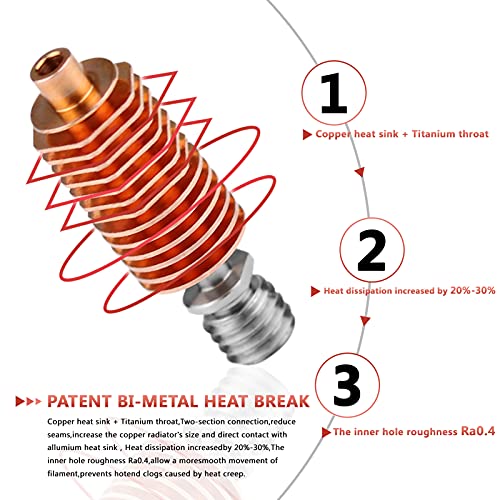 1

Copper heat sink + Titanium throat

2

Heat dissipation increased by 20%-30%

3

The inner hole roughness Ra0.4

PATENT BI-METAL HEAT BREAK

Copper heat sink + Titanium throat,Two-section connection,reduce seams,increase the copper radiator's size and direct contact with allumium heat sink , Heat dissipation increasedby 20%-30%,The inner hole roughness Ra0.4,allow a moresmooth movement of filament,prevents hotend clogs caused by heat creep.