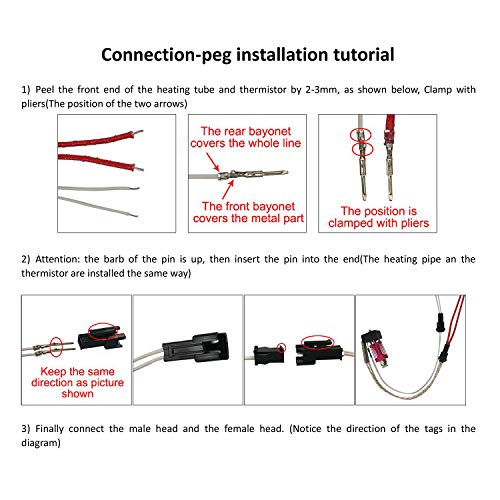 Connection-peg installation tutorial

1) Peel the front end of the heating tube and thermistor by 2-3mm, as shown below, Clamp with pliers(The position of the two arrows)

The rear bayonet covers the whole line

The front bayonet covers the metal part

The position is clamped with pliers

2) Attention: the barb of the pin is up, then insert the pin into the end(The heating pipe an the thermistor are installed the same way)

Keep the same direction as picture shown

3) Finally connect the male head and the female head. (Notice the direction of the tags in the diagram)