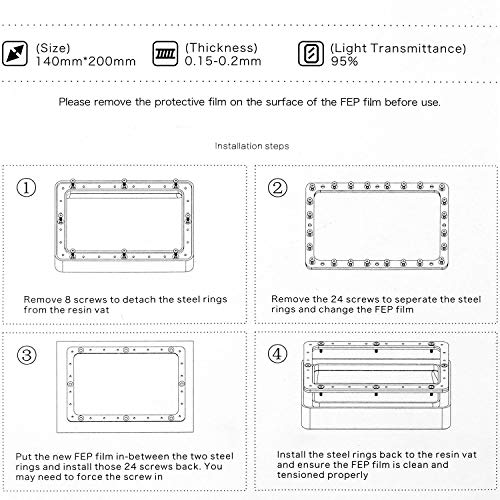 (Size)
140mm*200mm

(Thickness)
0.15-0.2mm

(Light Transmittance)
95%

Please remove the protective film on the surface of the FEP film before use.

Installation steps

①

Remove 8 screws to detach the steel rings from the resin vat

②

Remove the 24 screws to seperate the steel rings and change the FEP film

③

Put the new FEP film in-between the two steel rings and install those 24 screws back. You may need to force the screw in

④

Install the steel rings back to the resin vat and ensure the FEP film is clean and tensioned properly