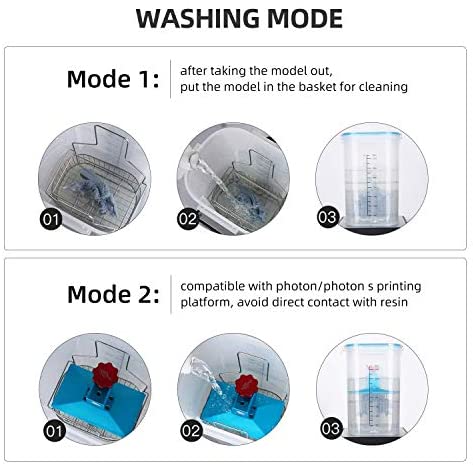 WASHING MODE

Mode 1:

after taking the model out, put the model in the basket for cleaning

01

02

03

Mode 2:

compatible with photon/photon s printing platform, avoid direct contact with resin

01

02

03