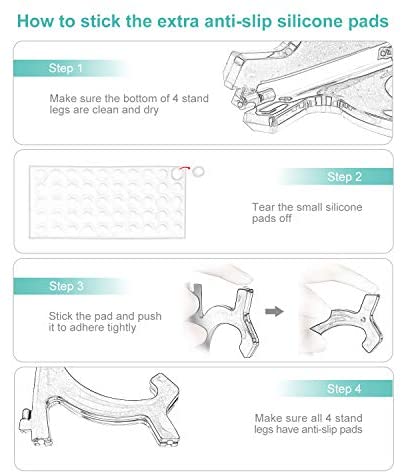 How to stick the extra anti-slip silicone pads

Step 1

Make sure the bottom of 4 stand legs are clean and dry

Step 2

Tear the small silicone pads off

Step 3

Stick the pad and push it to adhere tightly

Step 4

Make sure all 4 stand legs have anti-slip pads