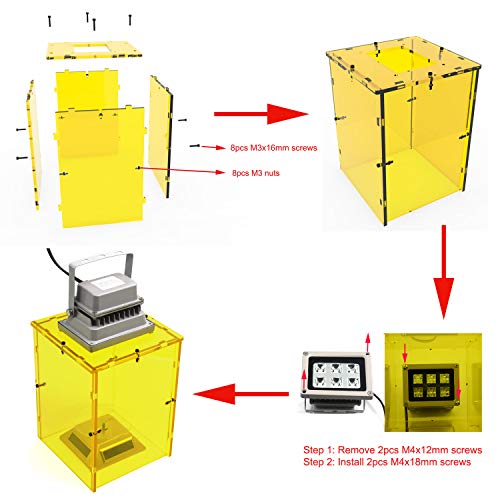 8pcs M3x16mm screws

8pcs M3 nuts

Step 1: Remove 2pcs M4x12mm screws
Step 2: Install 2pcs M4x18mm screws