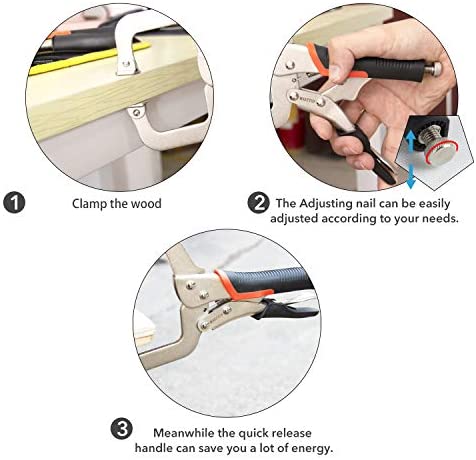 1 Clamp the wood

2 The Adjusting nail can be easily adjusted according to your needs.

3 Meanwhile the quick release handle can save you a lot of energy.