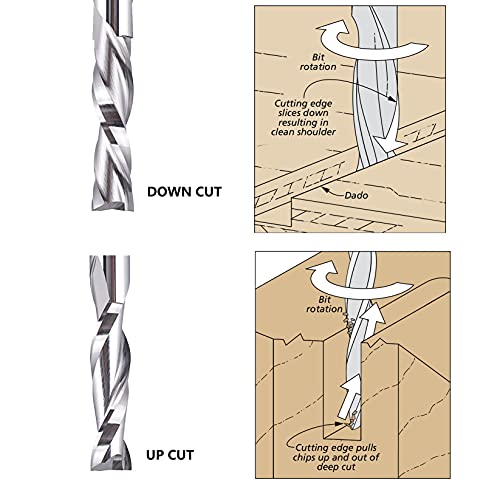 DOWN CUT

Bit rotation

Cutting edge slices down resulting in clean shoulder

Dado

UP CUT

Bit rotation

Cutting edge pulls chips up and out of deep cut