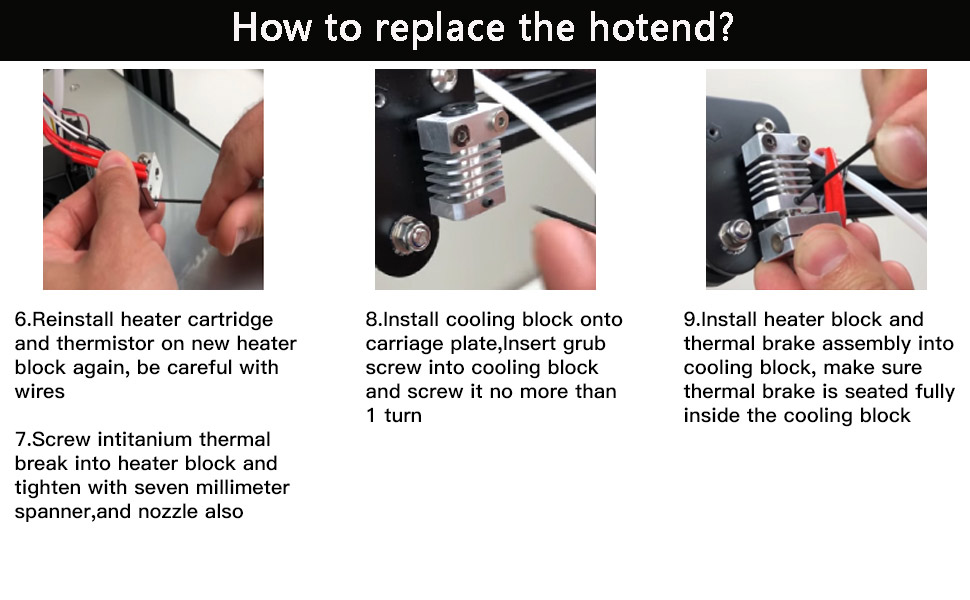 How to replace the hotend?

6.Reinstall heater cartridge and thermistor on new heater block again, be careful with wires

7.Screw intitanium thermal break into heater block and tighten with seven millimeter spanner,and nozzle also

8.Install cooling block onto carriage plate,Insert grub screw into cooling block and screw it no more than 1 turn

9.Install heater block and thermal brake assembly into cooling block, make sure thermal brake is seated fully inside the cooling block