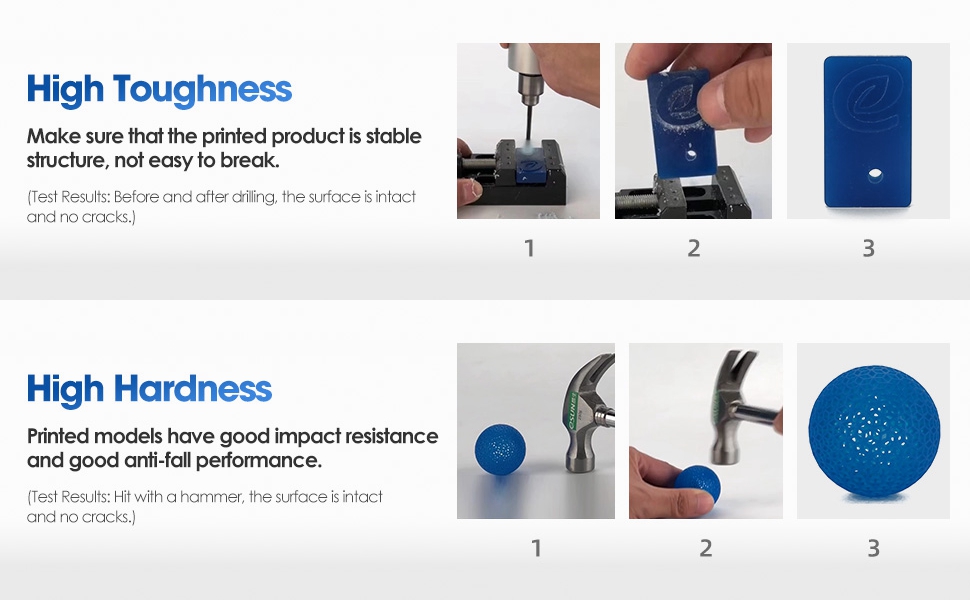 High Toughness

Make sure that the printed product is stable structure, not easy to break.

(Test Results: Before and after drilling, the surface is intact and no cracks.)

1

2

3

High Hardness

Printed models have good impact resistance and good anti-fall performance.

(Test Results: Hit with a hammer, the surface is intact and no cracks.)

1

2

3