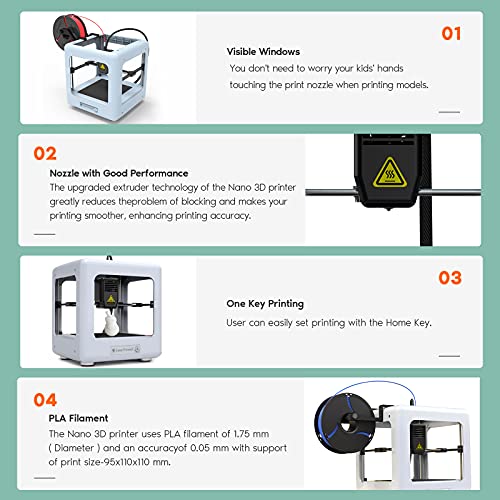 01

Visible Windows
You don't need to worry your kids' hands touching the print nozzle when printing models.

02

Nozzle with Good Performance
The upgraded extruder technology of the Nano 3D printer greatly reduces theproblem of blocking and makes your printing smoother, enhancing printing accuracy.

03

One Key Printing
User can easily set printing with the Home Key.

04

PLA Filament
The Nano 3D printer uses PLA filament of 1.75 mm ( Diameter ) and an accuracyof 0.05 mm with support of print size-95x110x110 mm.