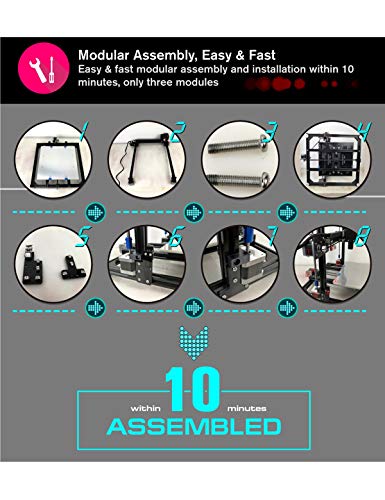 Modular Assembly, Easy & Fast
Easy & fast modular assembly and installation within 10 minutes, only three modules

1

2

3

4

5

6

7

8

within 10 minutes
ASSEMBLED