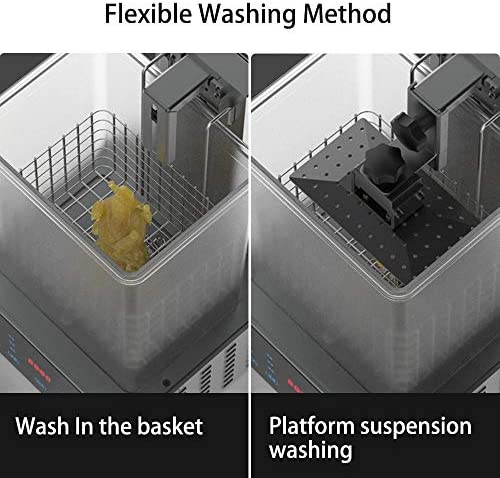 Flexible Washing Method

Wash In the basket

Platform suspension washing