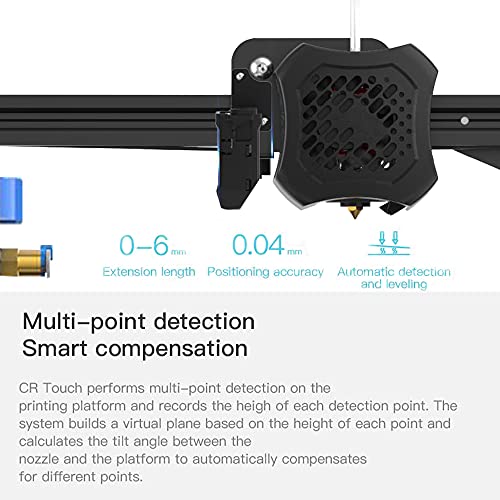 0–6 mm
Extension length

0.04 mm
Positioning accuracy

Automatic detection and leveling

Multi–point detection
Smart compensation

CR Touch performs multi–point detection on the printing platform and records the heigh of each detection point. The system builds a virtual plane based on the height of each point and calculates the tilt angle between the nozzle and the platform to automatically compensates for different points.