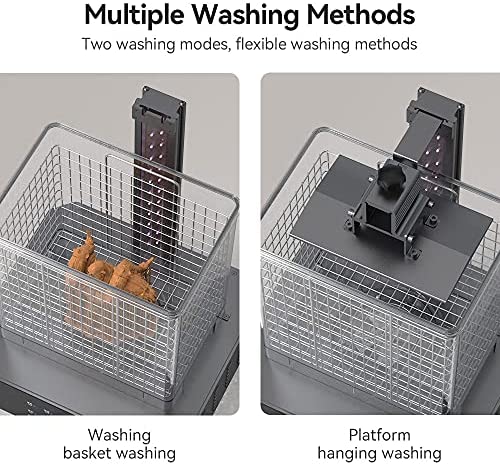 Multiple Washing Methods

Two washing modes, flexible washing methods

Washing basket washing

Platform hanging washing