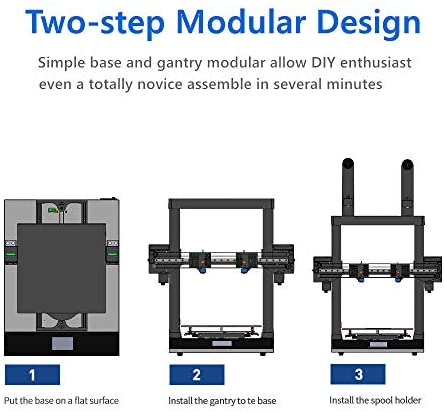 Two-step Modular Design

Simple base and gantry modular allow DIY enthusiast even a totally novice assemble in several minutes

1

Put the base on a flat surface

2

Install the gantry to te base

3

Install the spool holder