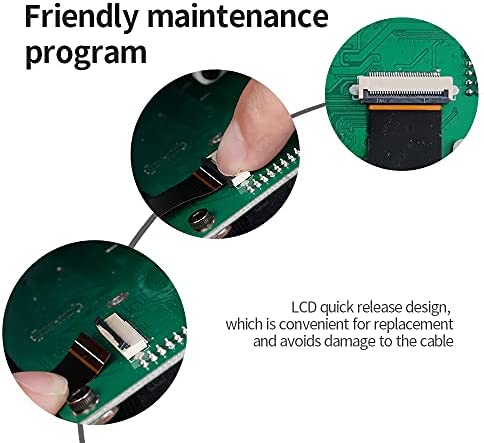 Friendly maintenance program

LCD quick release design, which is convenient for replacement and avoids damage to the cable