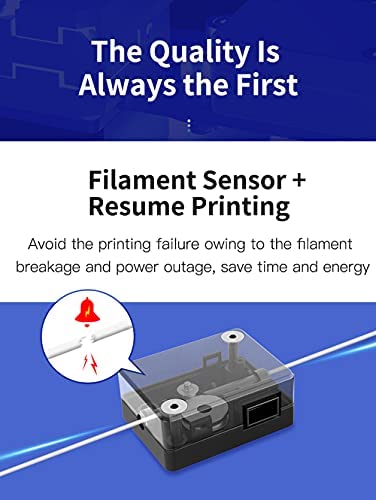 The Quality Is Always the First

Filament Sensor + Resume Printing

Avoid the printing failure owing to the filament breakage and power outage, save time and energy