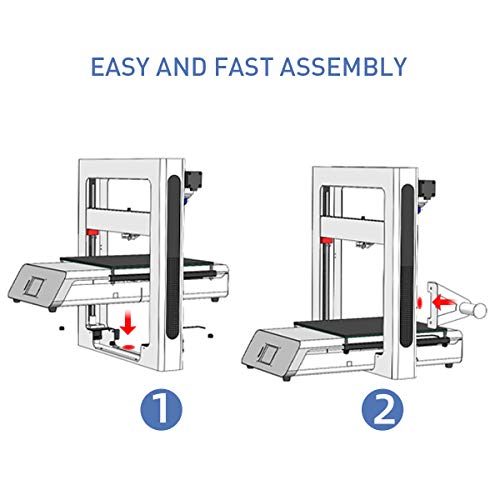 EASY AND FAST ASSEMBLY

1

2