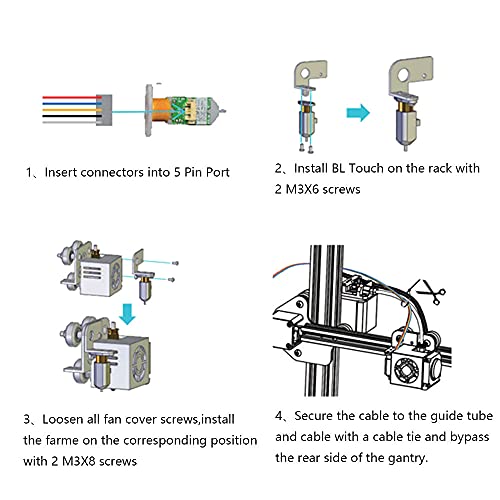 1、Insert connectors into 5 Pin Port

2、Install BL Touch on the rack with 2 M3X6 screws

3、Loosen all fan cover screws,install the farme on the corresponding position with 2 M3X8 screws

4、Secure the cable to the guide tube and cable with a cable tie and bypass the rear side of the gantry.